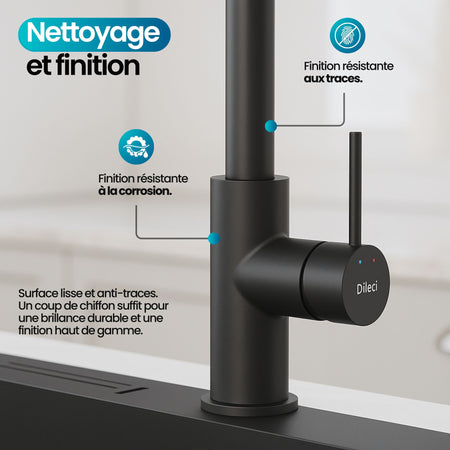 Nettoyage
et finition

Finition résistante
aux traces.

Finition résistante
à la corrosion.

Surface lisse et anti-traces. Un coup de chiffon suffit pour une brillance durable et une finition haut de gamme.

Dileci