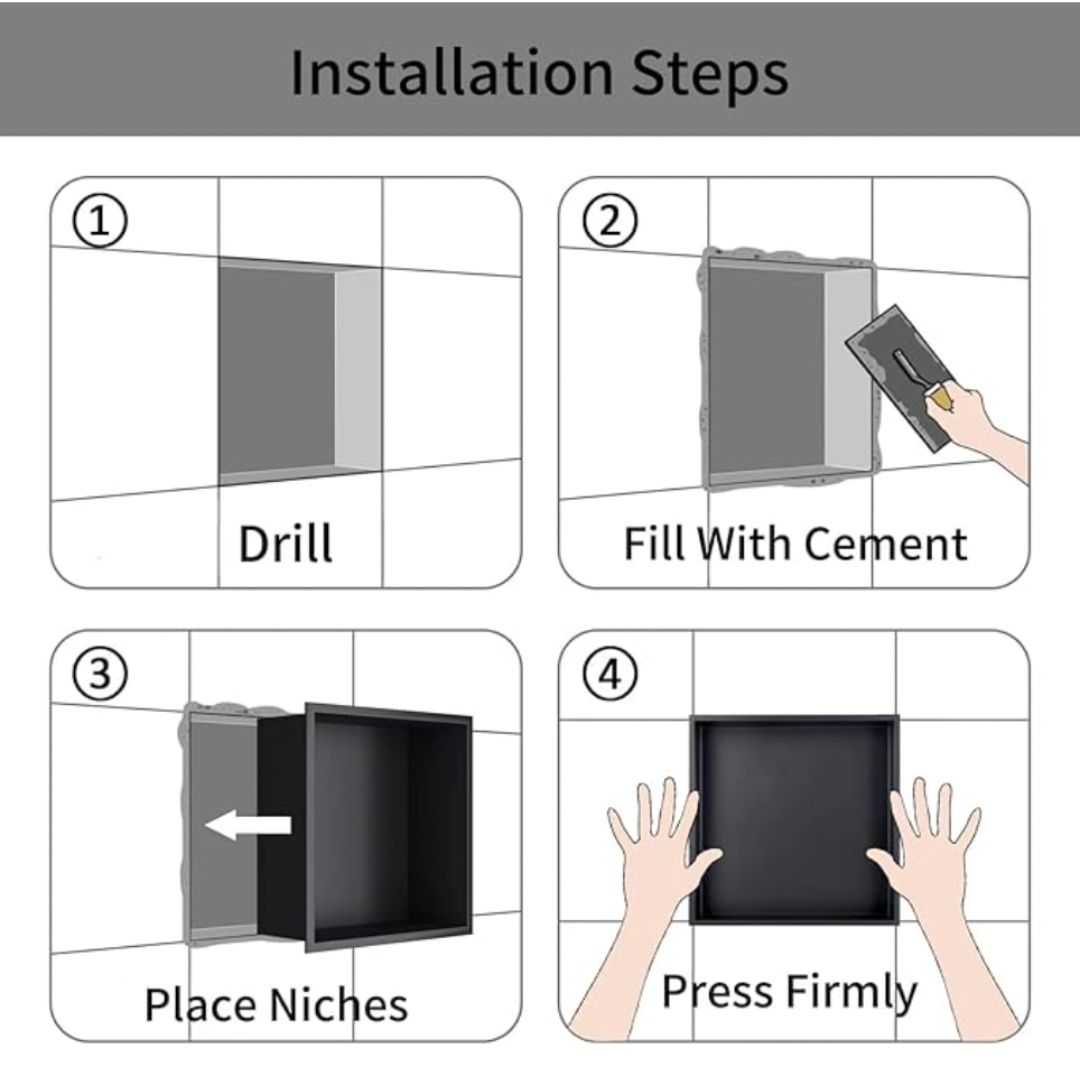 Installation Steps

①
Drill

②
Fill With Cement

③
Place Niches

④
Press Firmly